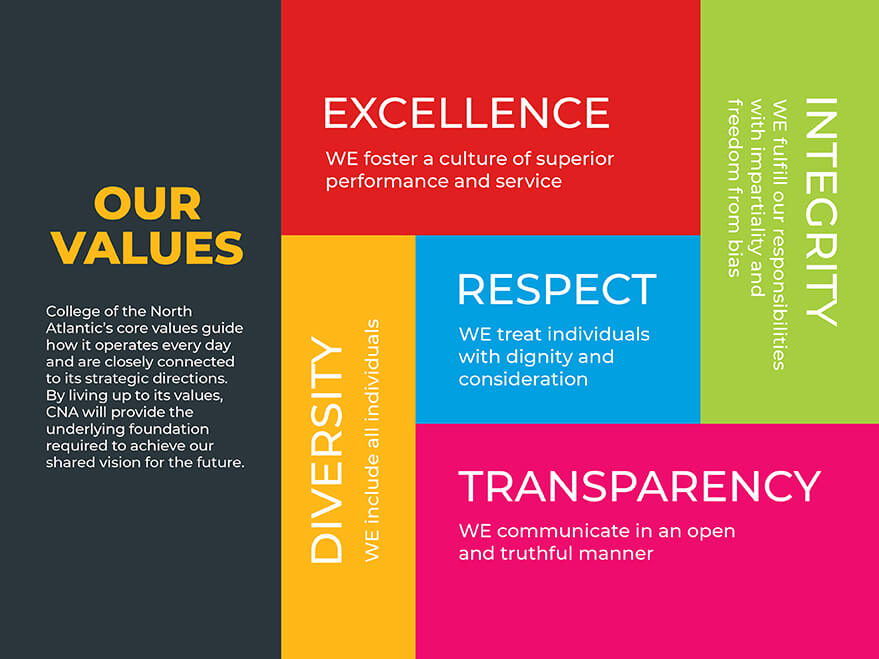 OUR VALUES

College of the North Atlantic's core values guide how it operates every day and are closely connected to its strategic directions. By living up to its values, CNA will provide the underlying foundation required to achieve our shared vision for the future.

EXCELLENCE

WE foster a culture of superior performance and service

INTEGRITY

WE fulfill our responsibilities with impartiality and freedom from bias

DIVERSITY

WE include all individuals

RESPECT

WE treat individuals with dignity and consideration

TRANSPARENCY

WE communicate in an open and truthful manner